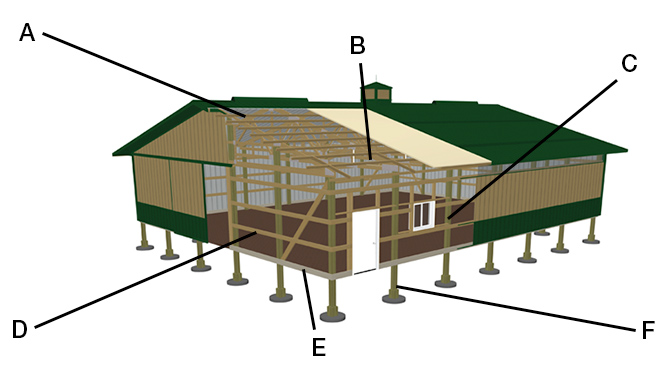 A
B
C
D
E
F