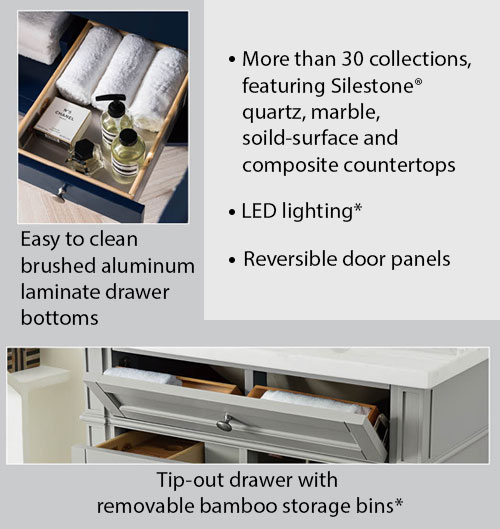 N°5
CHANEL

Easy to clean brushed aluminum laminate drawer bottoms

• More than 30 collections, featuring Silestone® quartz, marble, soild-surface and composite countertops

• LED lighting*

• Reversible door panels

Tip-out drawer with removable bamboo storage bins*