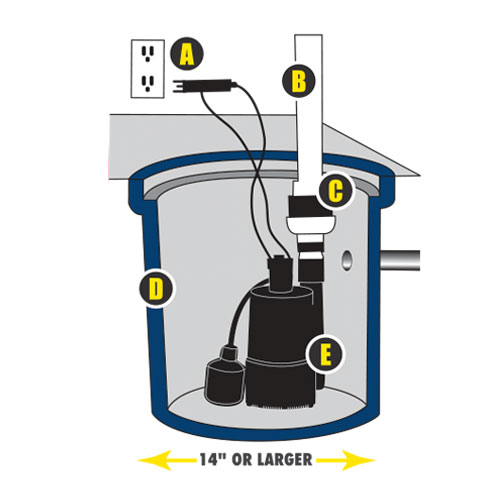 A
B
C
D
E
14" OR LARGER