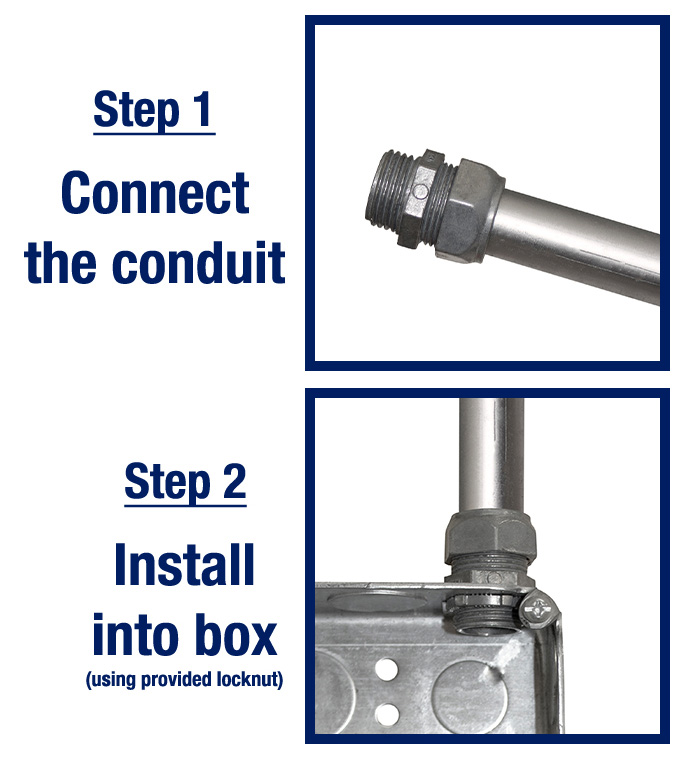 Step 1

Connect the conduit

Step 2

Install into box

(using provided locknut)