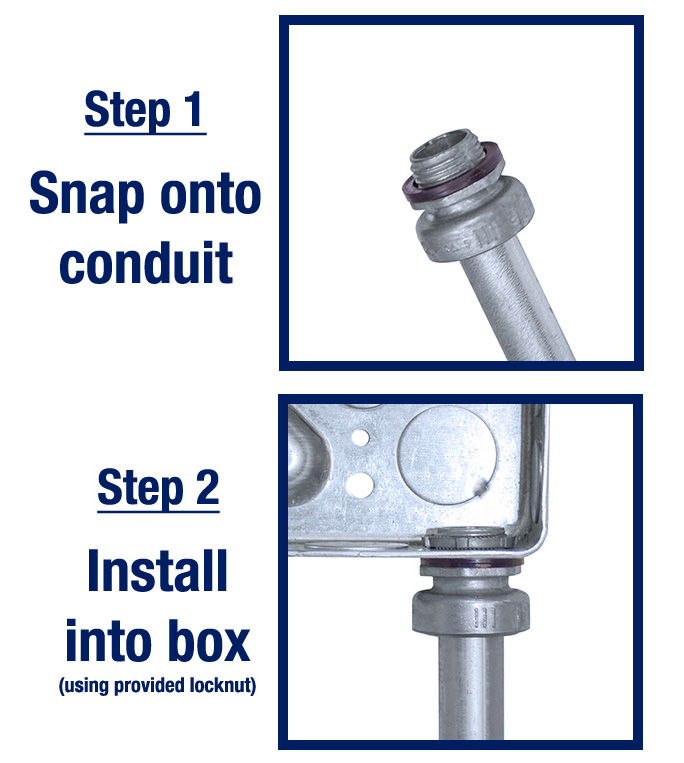 Step 1

Snap onto conduit

Step 2

Install into box
(using provided locknut)