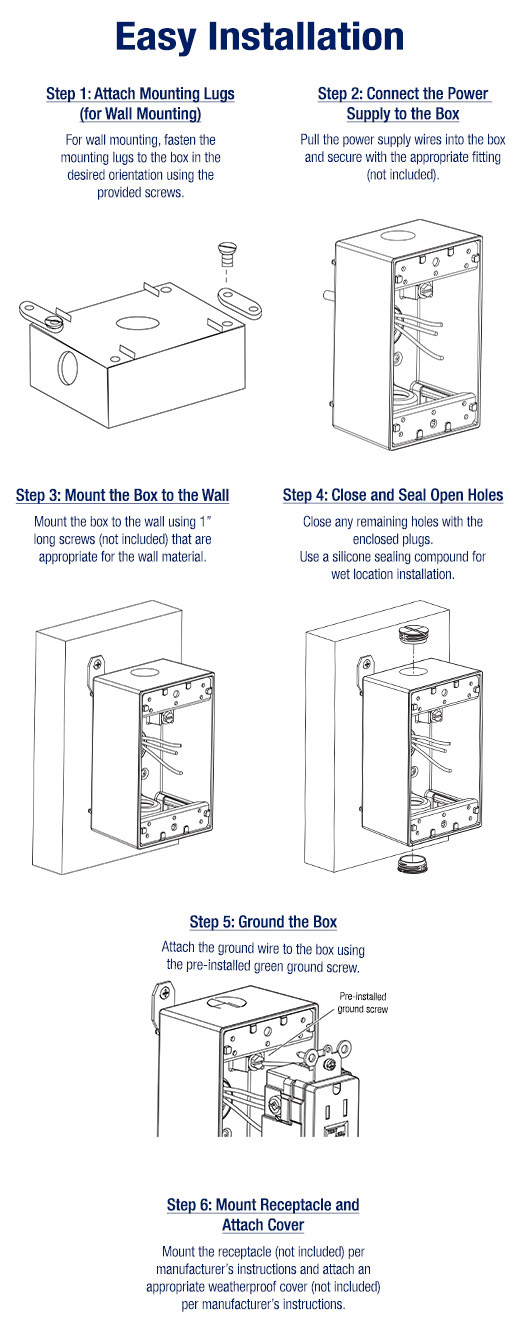 Easy Installation

Step 1: Attach Mounting Lugs (for Wall Mounting)

For wall mounting, fasten the mounting lugs to the box in the desired orientation using the provided screws.

Step 2: Connect the Power Supply to the Box

Pull the power supply wires into the box and secure with the appropriate fitting (not included).

Step 3: Mount the Box to the Wall

Mount the box to the wall using 1" long screws (not included) that are appropriate for the wall material.

Step 4: Close and Seal Open Holes

Close any remaining holes with the enclosed plugs.
Use a silicone sealing compound for wet location installation.

Step 5: Ground the Box

Attach the ground wire to the box using the pre-installed green ground screw.

Pre-installed ground screw

Step 6: Mount Receptacle and Attach Cover

Mount the receptacle (not included) per manufacturer's instructions and attach an appropriate weatherproof cover (not included) per manufacturer's instructions.