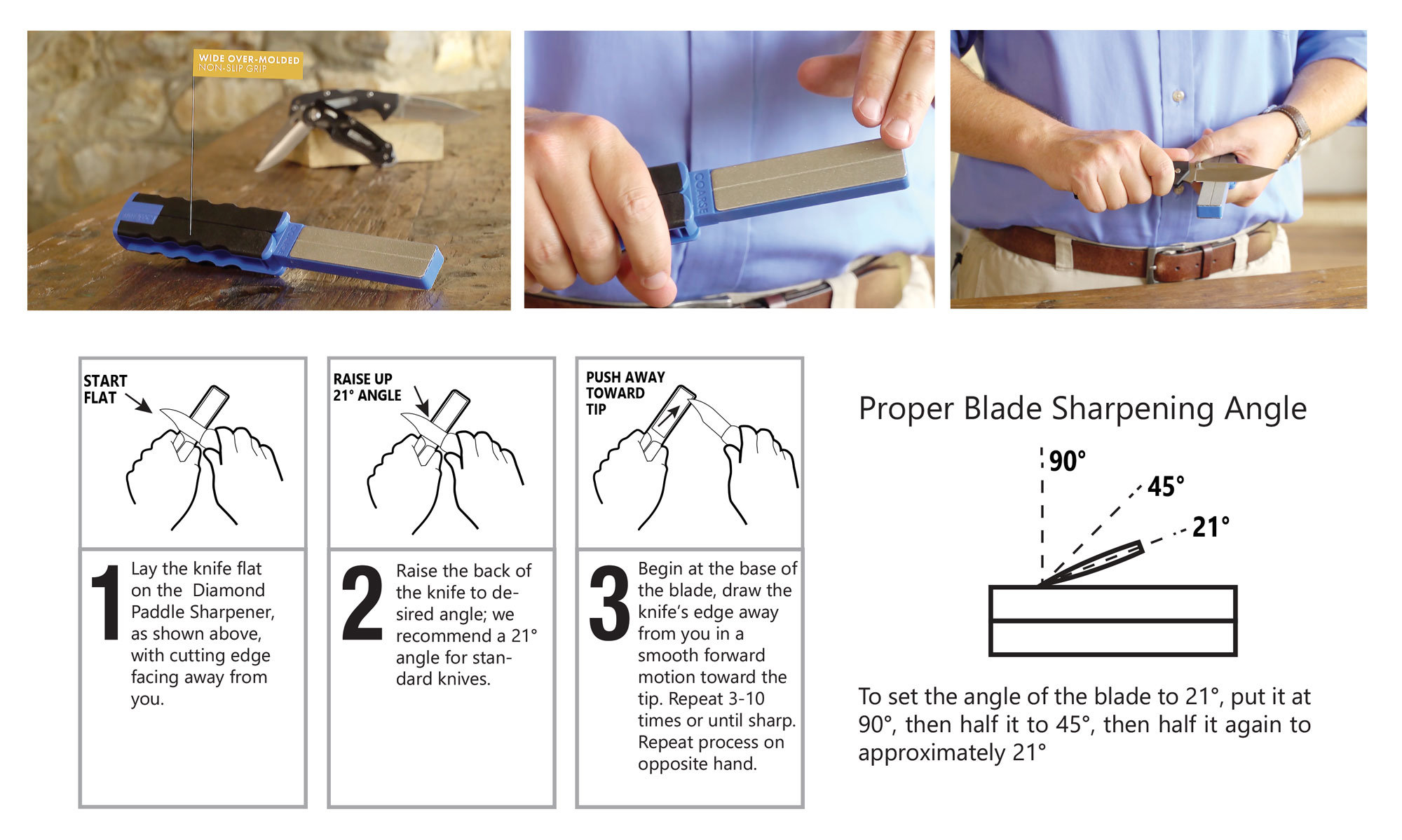 WIDE OVER-MOLDED
NON-SLIP GRIP

COARSE

START
FLAT

1 Lay the knife flat on the Diamond Paddle Sharpener, as shown above, with cutting edge facing away from you.

RAISE UP
21° ANGLE

2 Raise the back of the knife to desired angle; we recommend a 21° angle for standard knives.

PUSH AWAY
TOWARD
TIP

3 Begin at the base of the blade, draw the knife's edge away from you in a smooth forward motion toward the tip. Repeat 3-10 times or until sharp. Repeat process on opposite hand.

Proper Blade Sharpening Angle

90°
45°
21°

To set the angle of the blade to 21°, put it at 90°, then half it to 45°, then half it again to approximately 21°