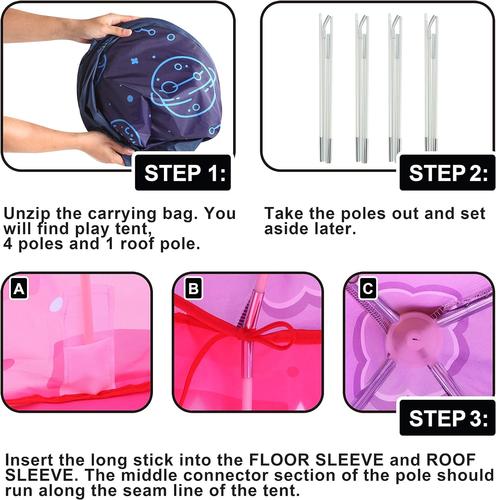 STEP 1:

Unzip the carrying bag. You will find play tent, 4 poles and 1 roof pole.

STEP 2:

Take the poles out and set aside later.

A

B

C

STEP 3:

Insert the long stick into the FLOOR SLEEVE and ROOF SLEEVE. The middle connector section of the pole should run along the seam line of the tent.