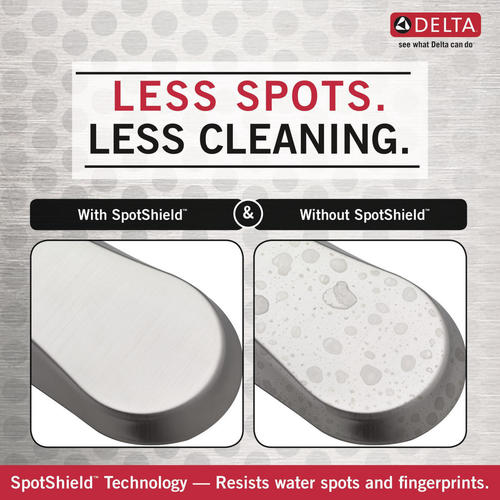 DELTA
see what Delta can do

LESS SPOTS.
LESS CLEANING.

With SpotShield™

&

Without SpotShield™

SpotShield™ Technology — Resists water spots and fingerprints.