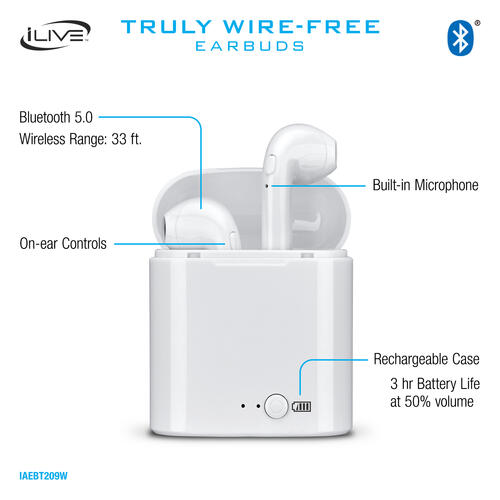 iLIVE

TRULY WIRE-FREE
EARBUDS

Bluetooth 5.0
Wireless Range: 33 ft.

Built-in Microphone

On-ear Controls

Rechargeable Case
3 hr Battery Life
at 50% volume

IAEBT209W