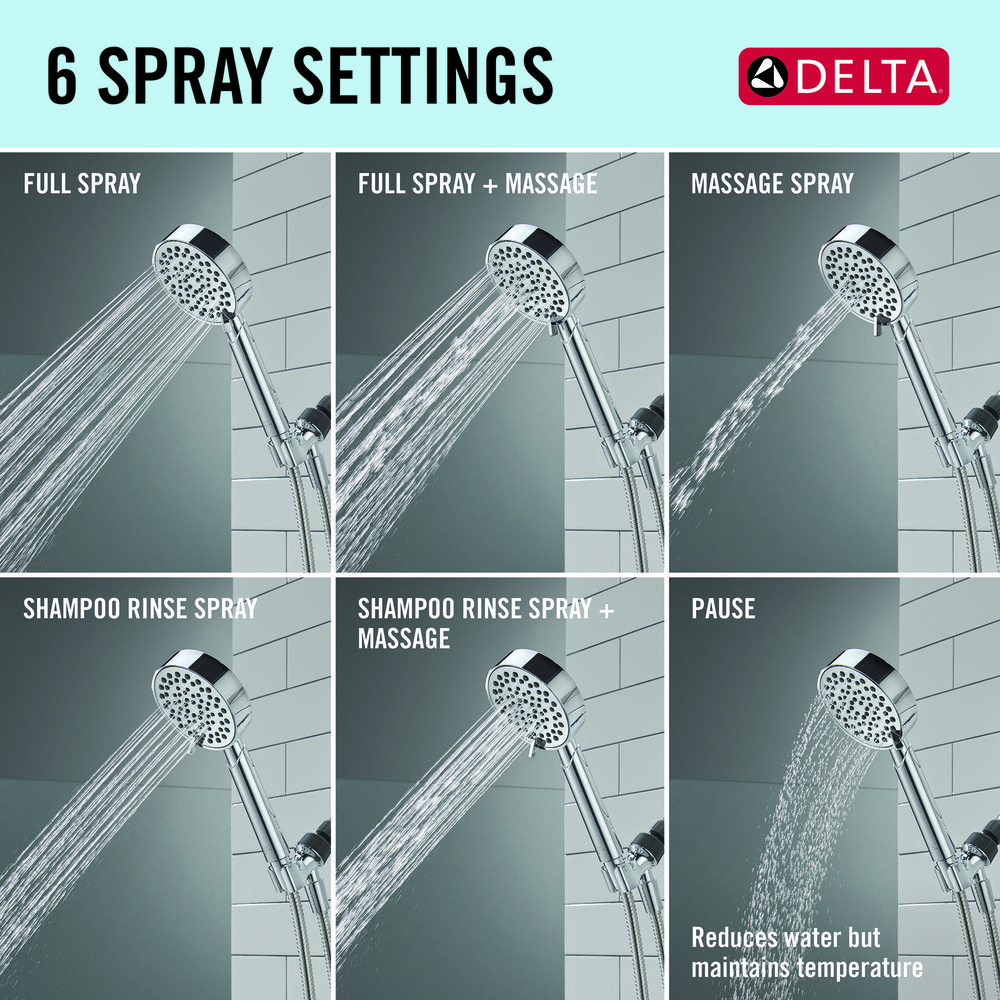 6 SPRAY SETTINGS

DELTA

FULL SPRAY

FULL SPRAY + MASSAGE

MASSAGE SPRAY

SHAMPOO RINSE SPRAY

SHAMPOO RINSE SPRAY + MASSAGE

PAUSE

Reduces water but maintains temperature