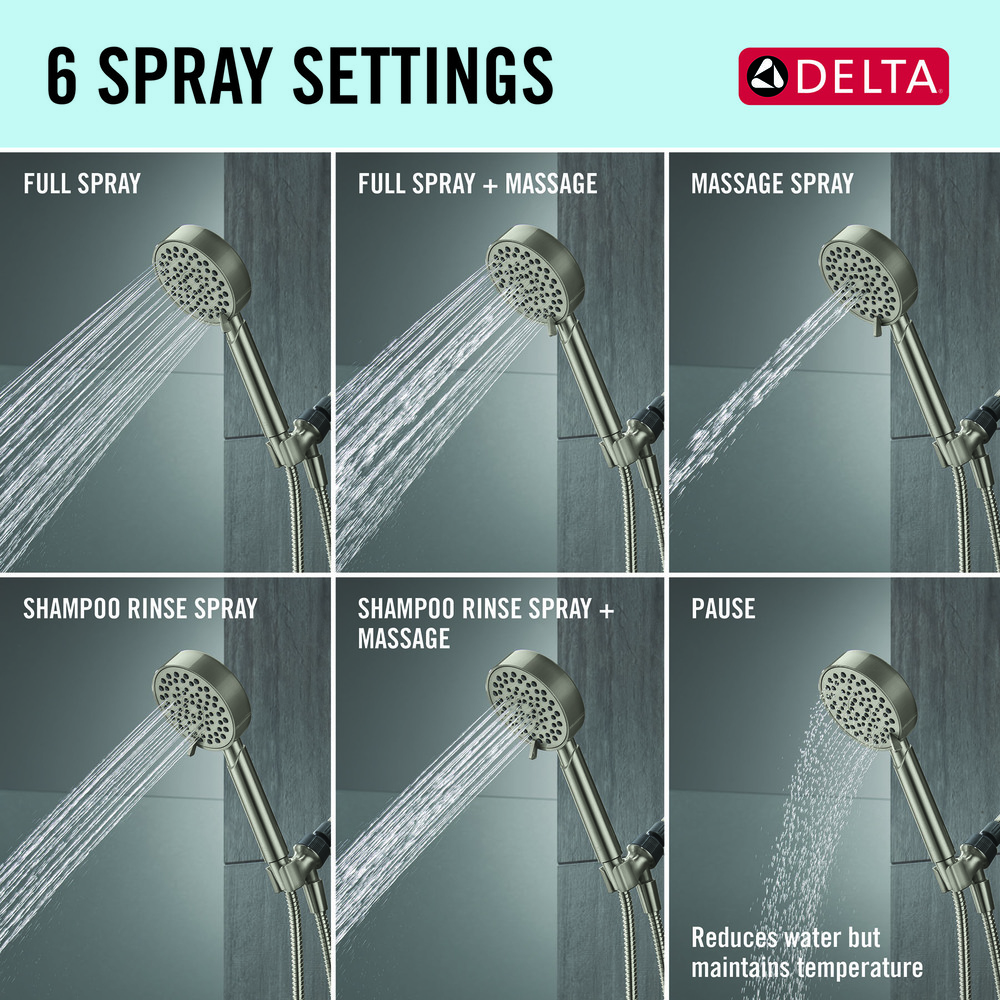 6 SPRAY SETTINGS

DELTA

FULL SPRAY

FULL SPRAY + MASSAGE

MASSAGE SPRAY

SHAMPOO RINSE SPRAY

SHAMPOO RINSE SPRAY + MASSAGE

PAUSE

Reduces water but maintains temperature