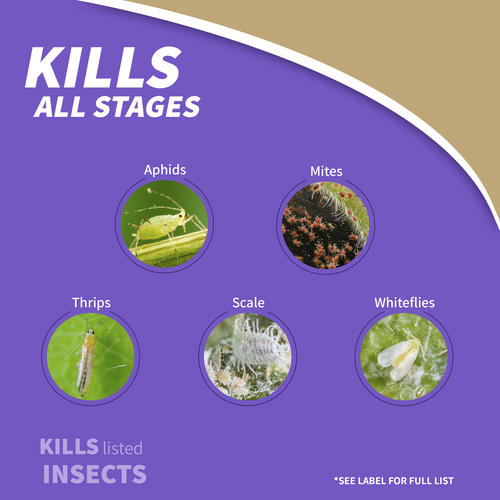 KILLS
ALL STAGES

Aphids

Mites

Thrips

Scale

Whiteflies

KILLS listed
INSECTS

*SEE LABEL FOR FULL LIST