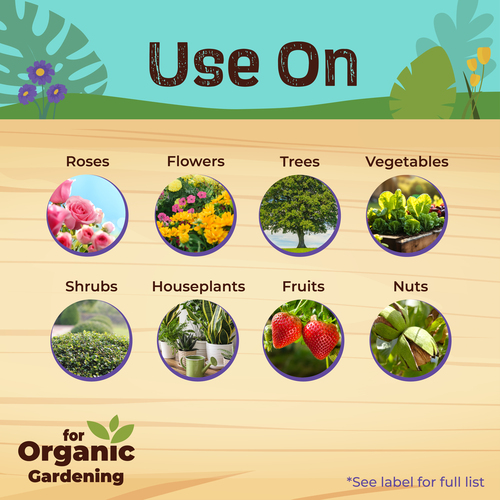 Use On

Roses

Flowers

Trees

Vegetables

Shrubs

Houseplants

Fruits

Nuts

for
Organic
Gardening

*See label for full list