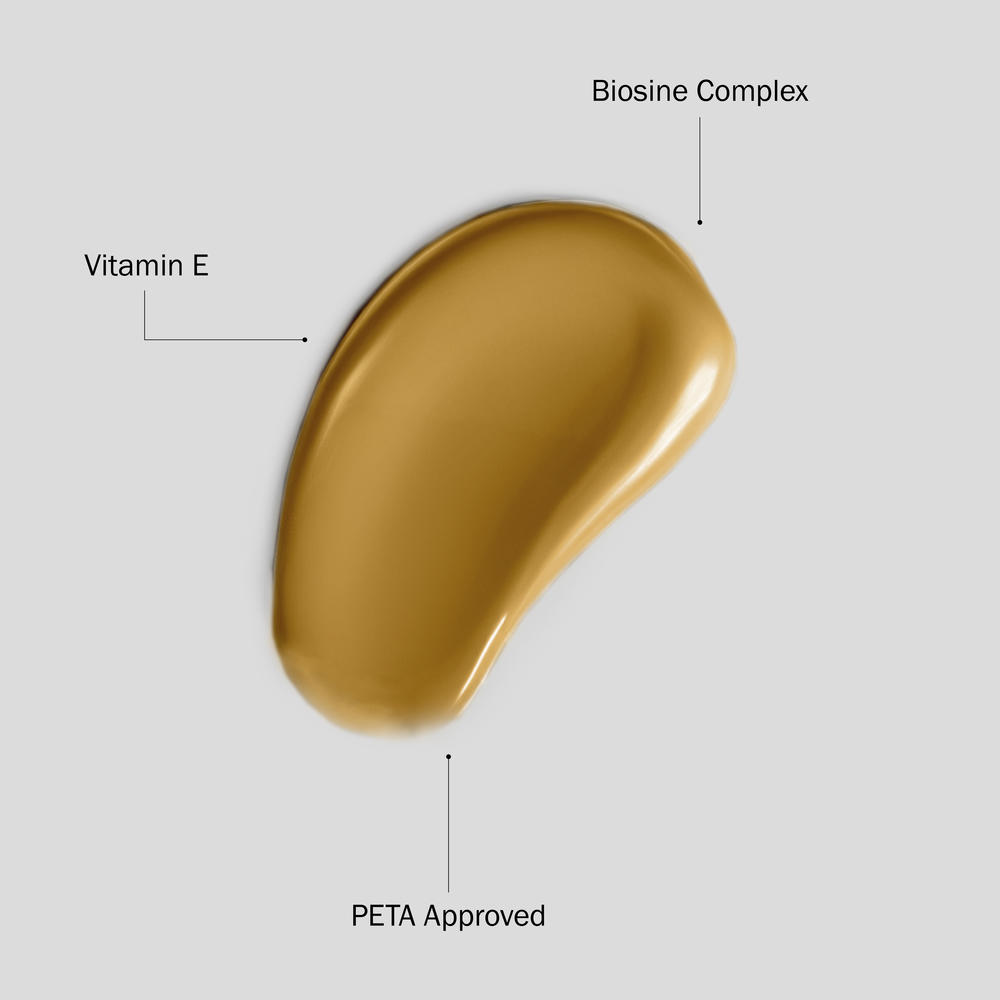 Biosine Complex

Vitamin E

PETA Approved