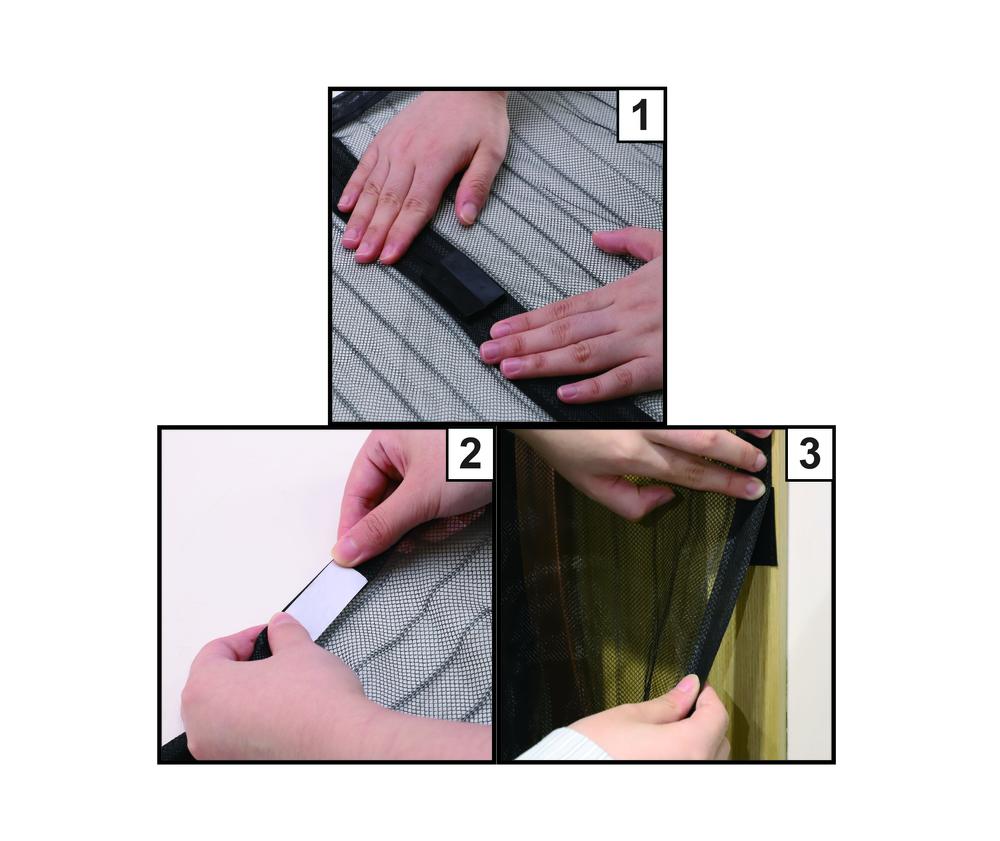 1

2

3